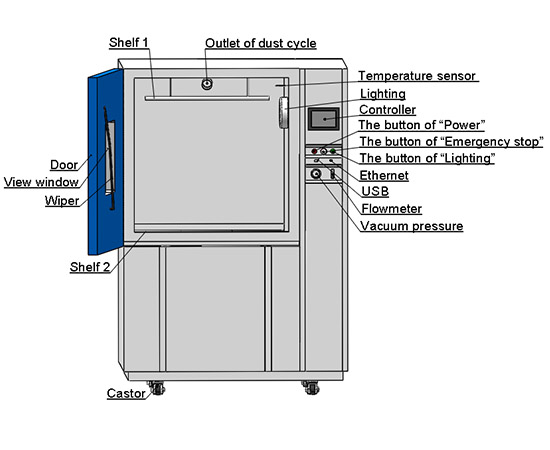 Shelf 1
Outlet of dust cycle
Temperature sensor
Lighting
Controller
The button of “Power”
The button of “Emergency stop”
The button of “Lighting”
Ethernet
USB
Flowmeter
Vacuum pressure
Door
View window
Wiper
Shelf 2
Castor