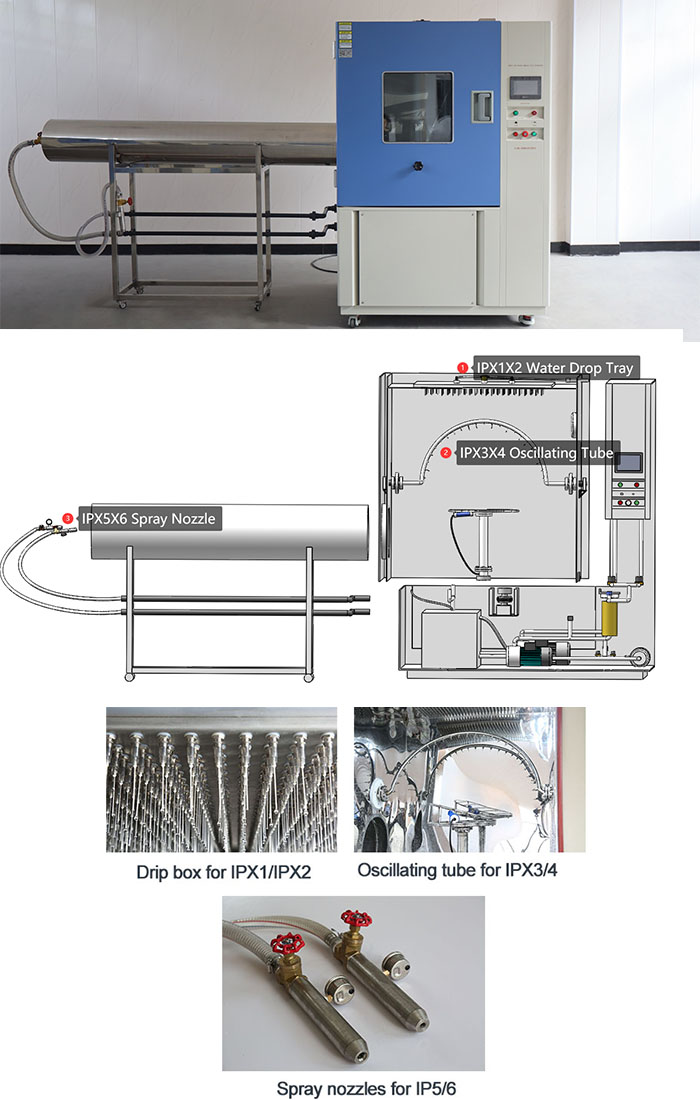 1 IPX1X2 Water Drop Tray

2 IPX3X4 Oscillating Tube

3 IPX5X6 Spray Nozzle

Drip box for IPX1/IPX2

Oscillating tube for IPX3/4

Spray nozzles for IP5/6